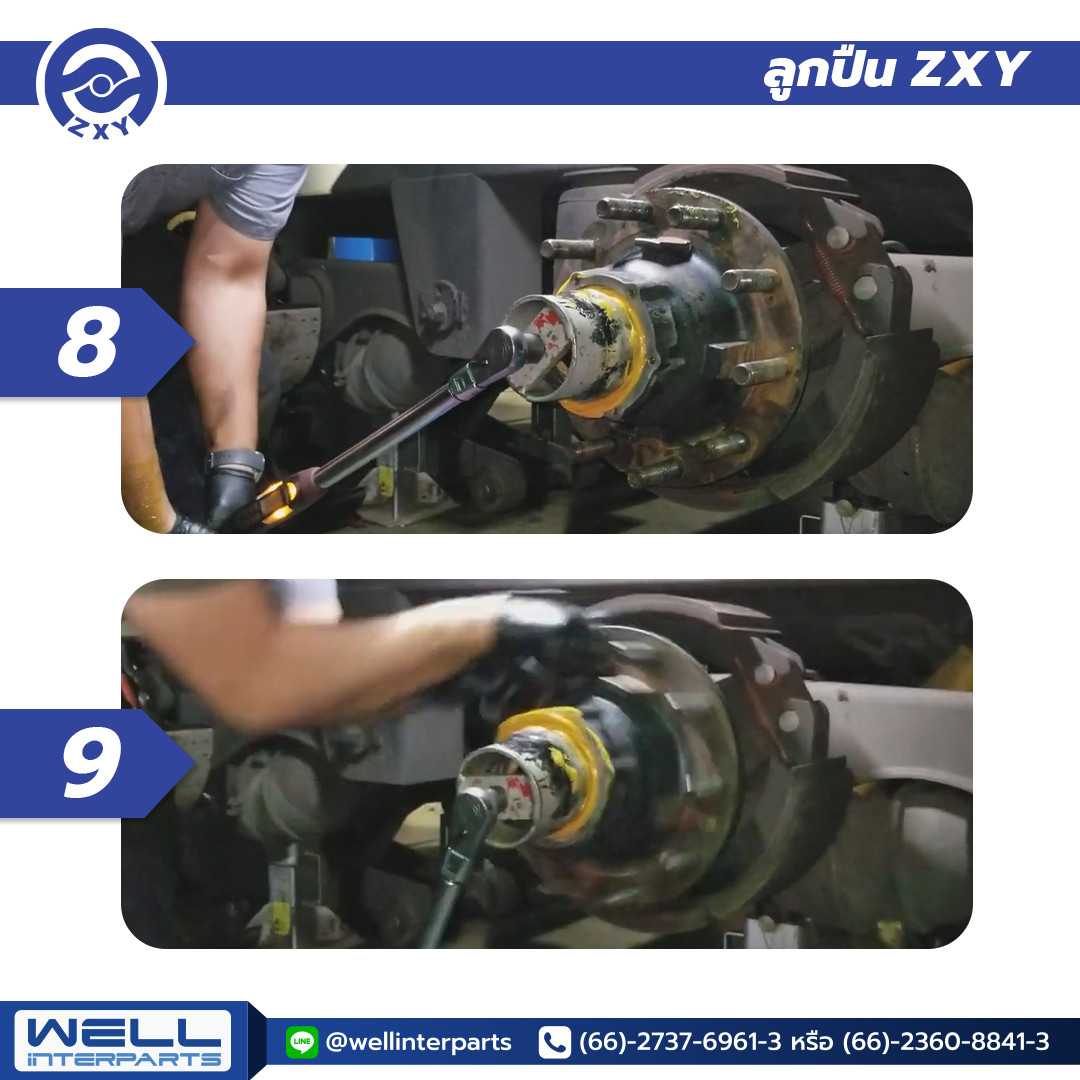 ZXY

ลูกปืน ZXY

8

9

WELL INTERPARTS

LINE @wellinterparts

(66)-2737-6961-3 หรือ (66)-2360-8841-3